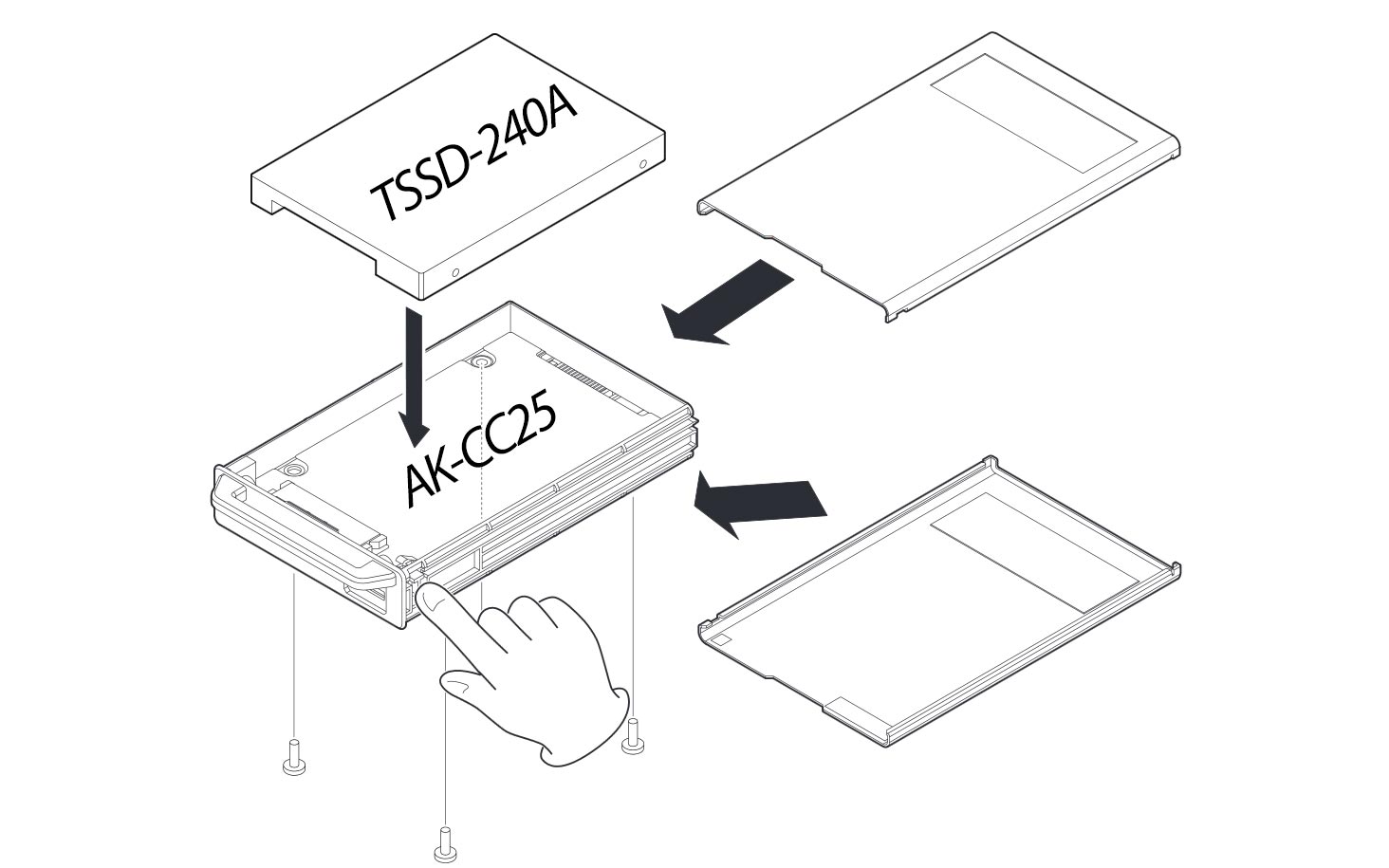 TSSD-240A

AK-CC25